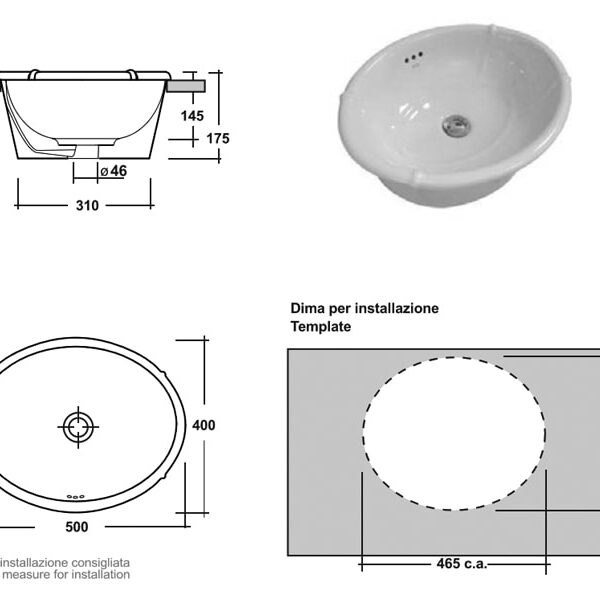 145
175
ø46
310

400
500
installazione consigliata
measure for installation

Dima per installazione
Template

465 c.a.