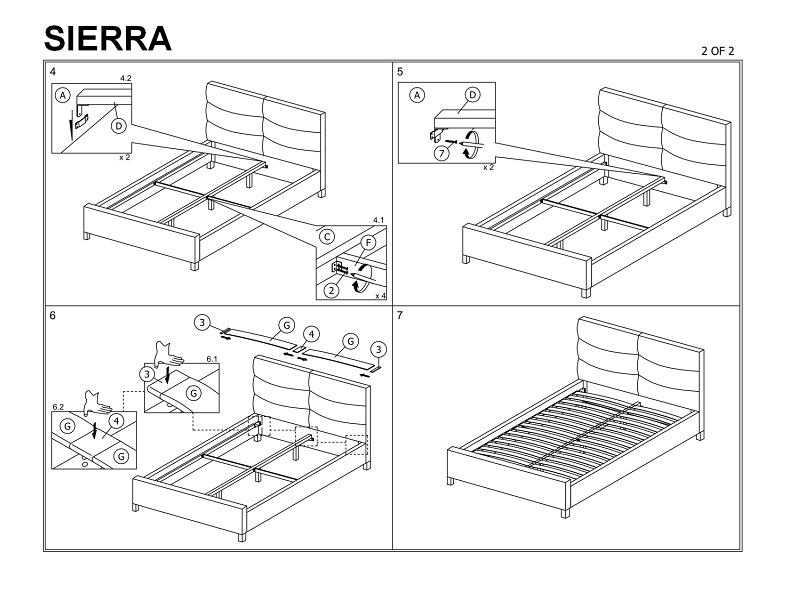 SIERRA

2 OF 2

4

4.2

A

D

x 2

C

4.1

F

2

x 4

5

A

D

7

x 2

6

3

G

4

G

3

6.1

3

G

6.2

G

4

G

7